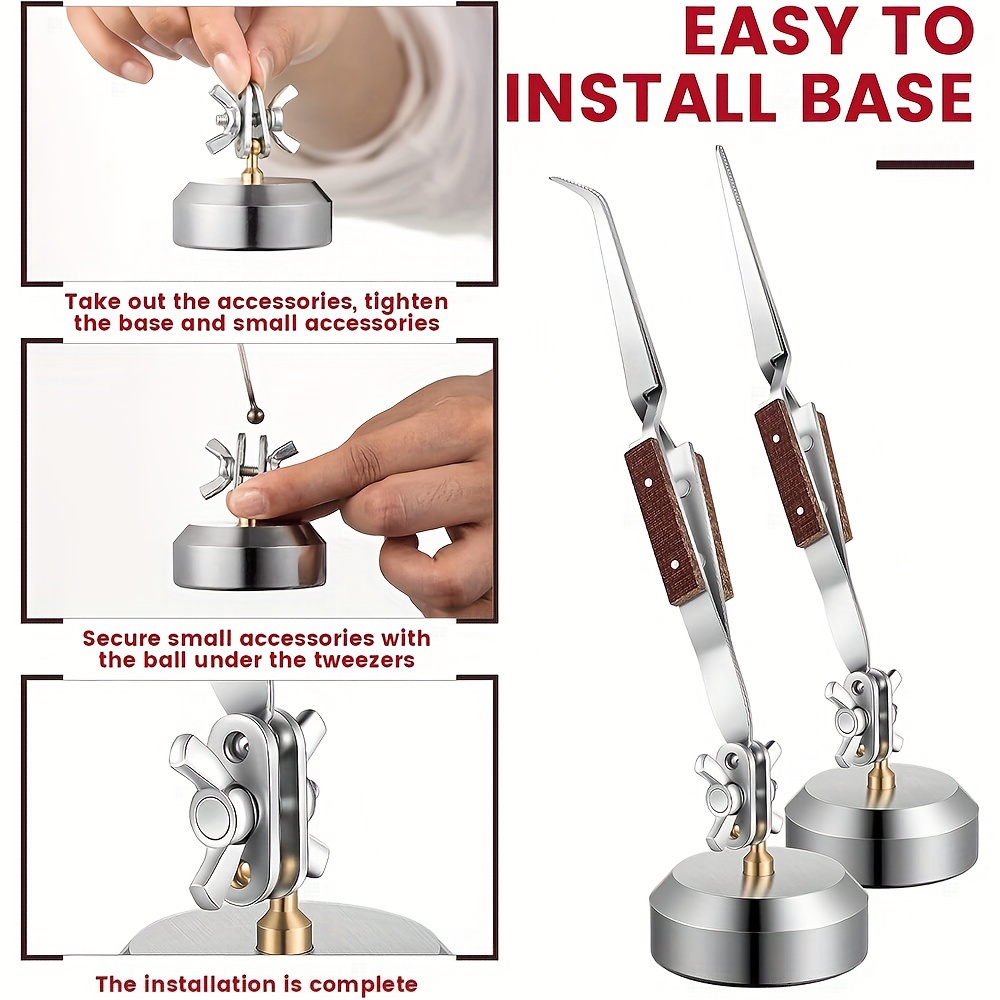 EASY TO INSTALL BASE

Take out the accessories, tighten the base and small accessories

Secure small accessories with the ball under the tweezers

The installation is complete